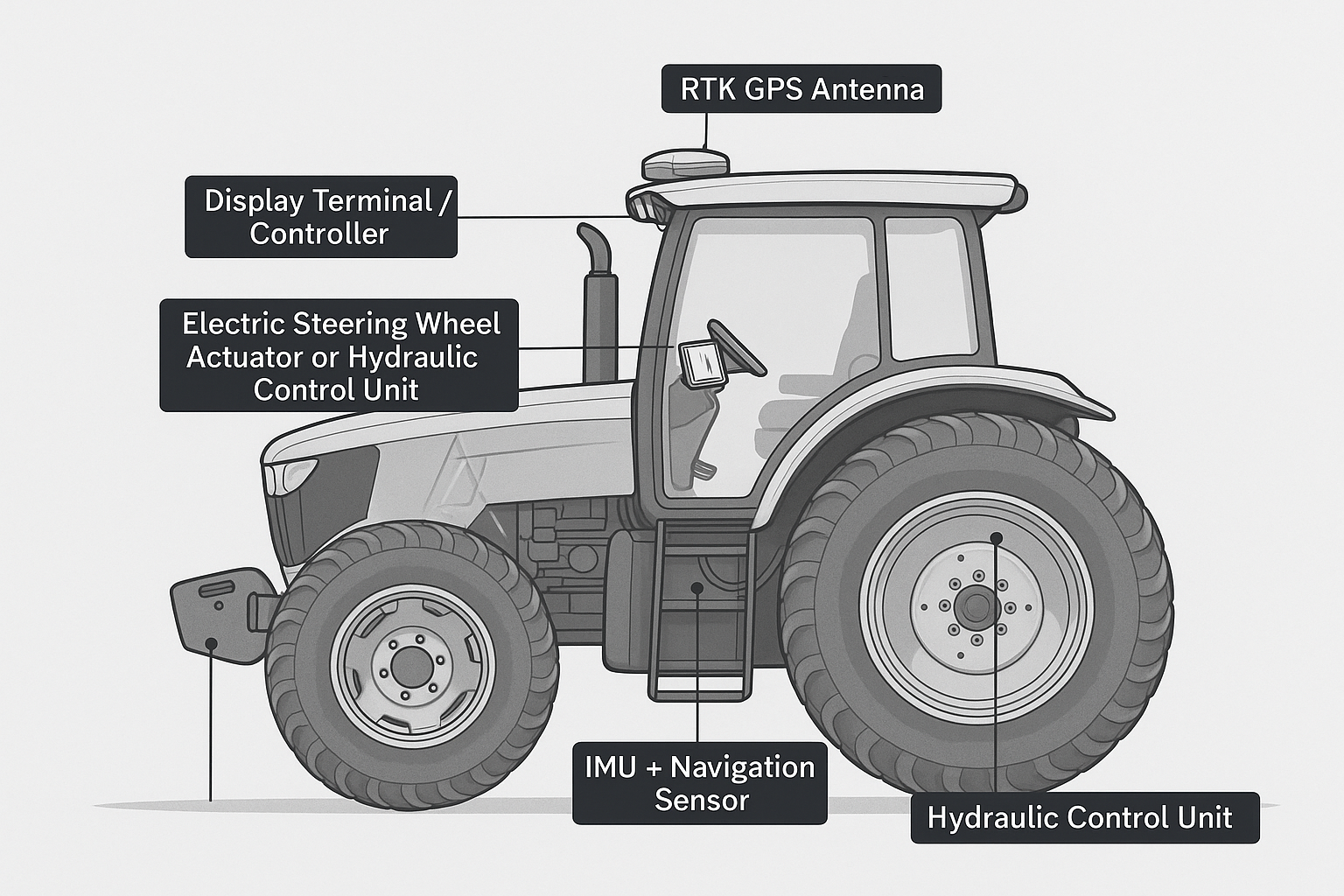 RTK GPS Antenna

Display Terminal / Controller

Electric Steering Wheel Actuator or Hydraulic Control Unit

IMU + Navigation Sensor

Hydraulic Control Unit